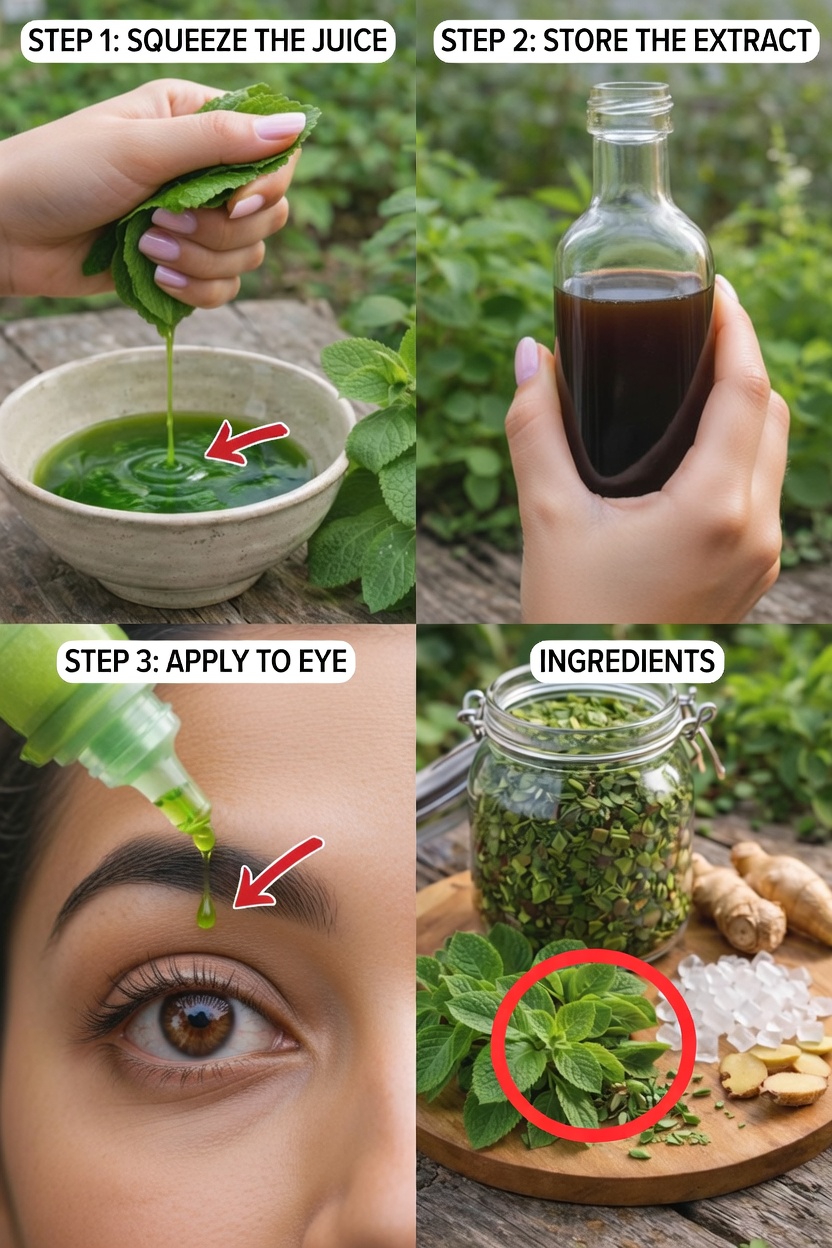 STEP 1: SQUEEZE THE JUICE

STEP 2: STORE THE EXTRACT

STEP 3: APPLY TO EYE

INGREDIENTS