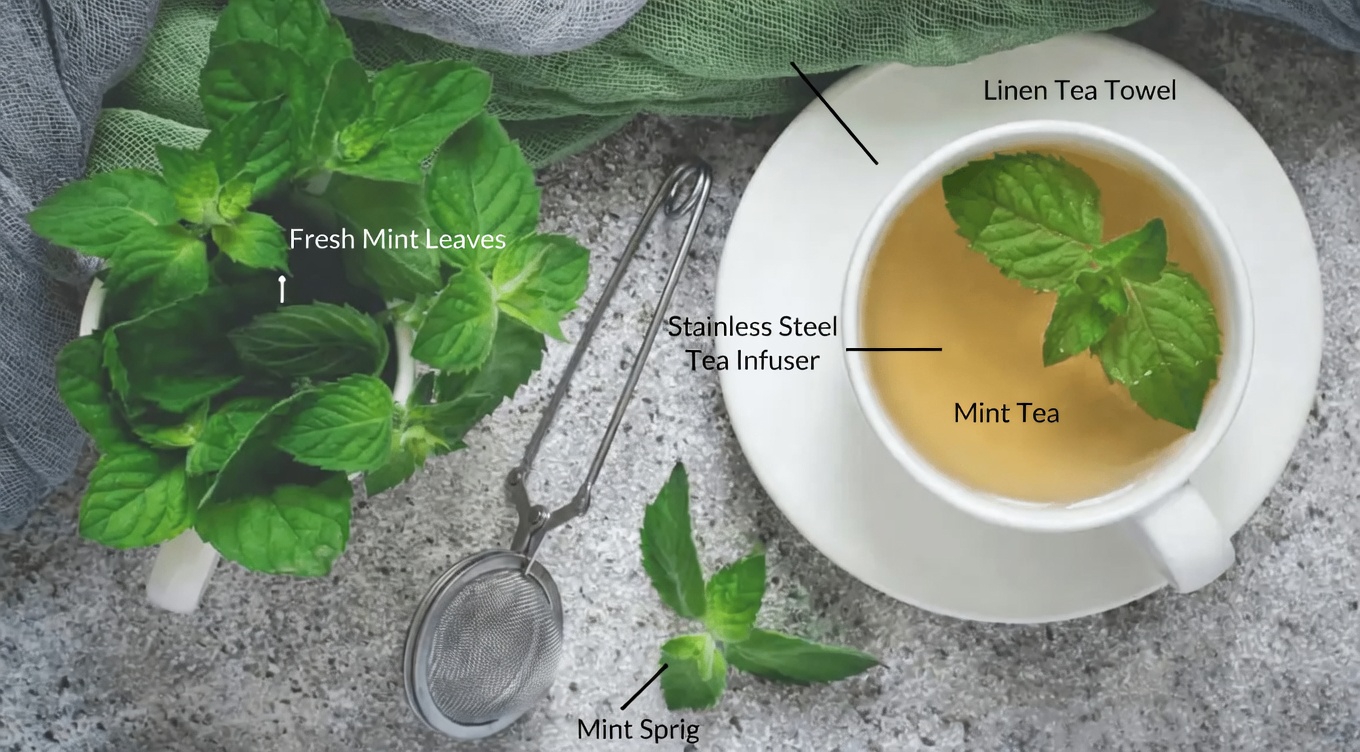 Linen Tea Towel

Fresh Mint Leaves

Stainless Steel Tea Infuser

Mint Tea

Mint Sprig