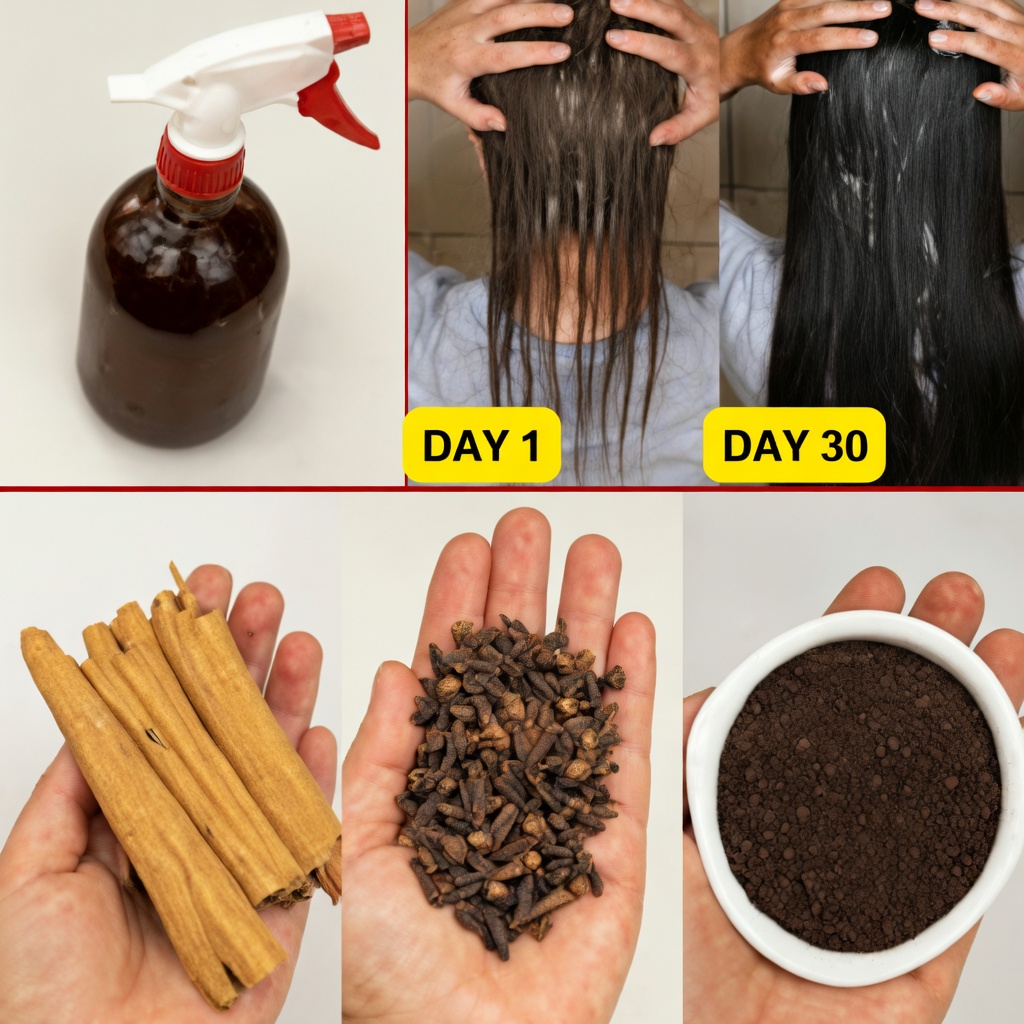 DAY 1

DAY 30