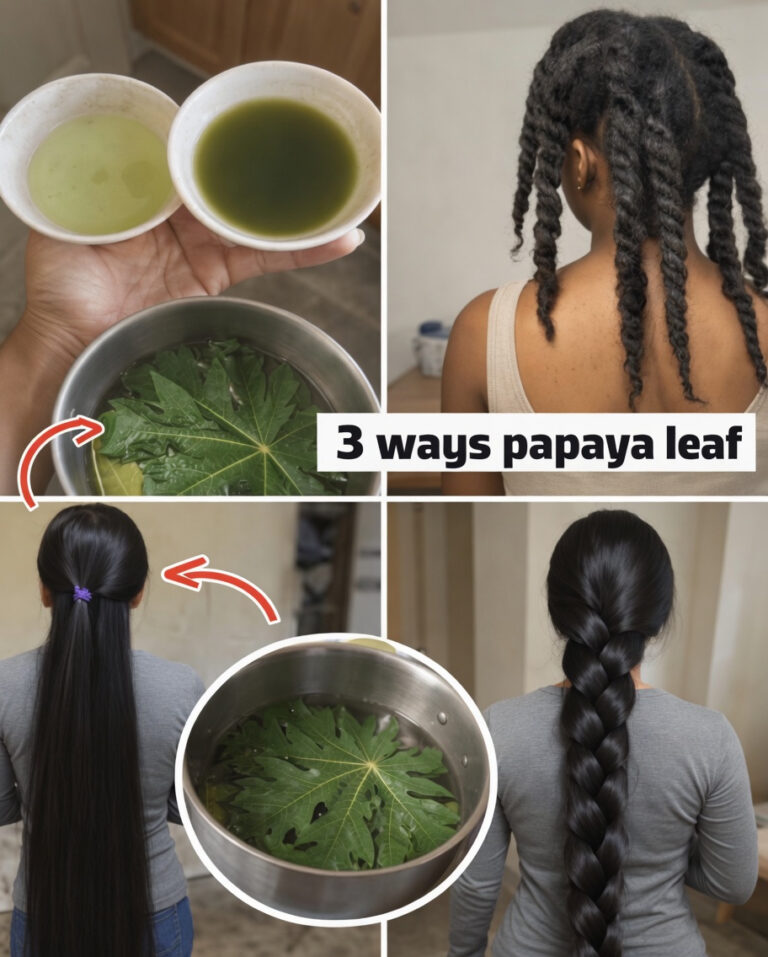 3 ways papaya leaf