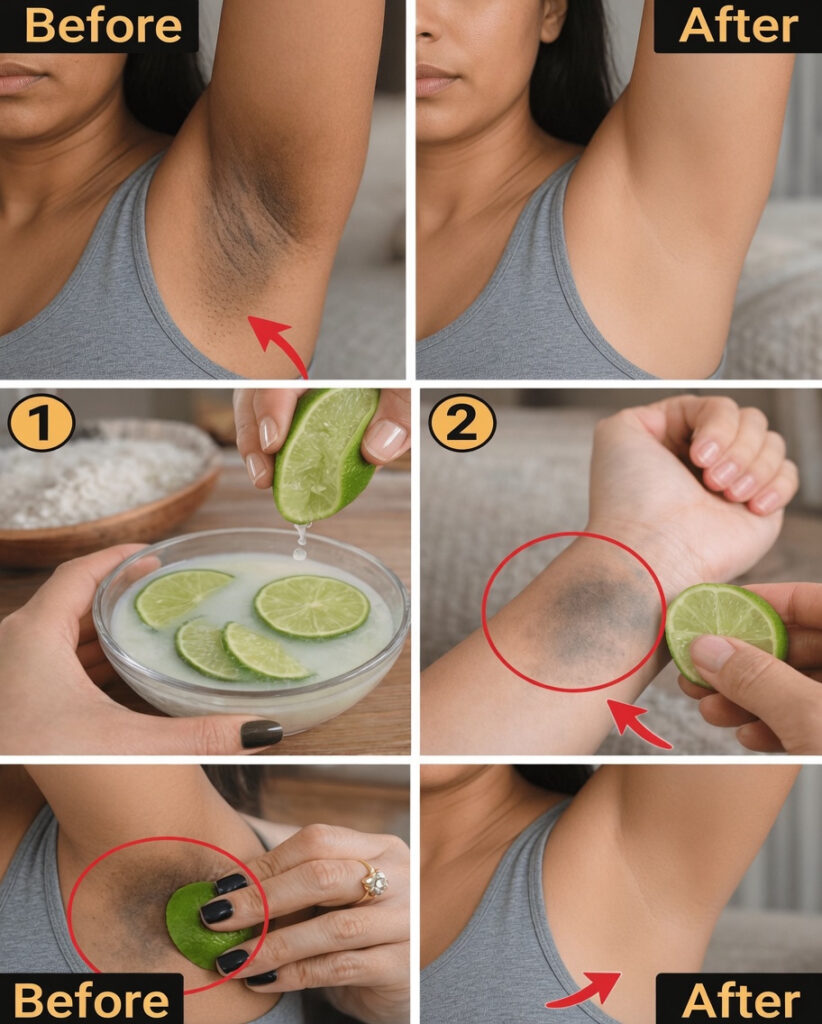 Before

After

1

2

Before

After