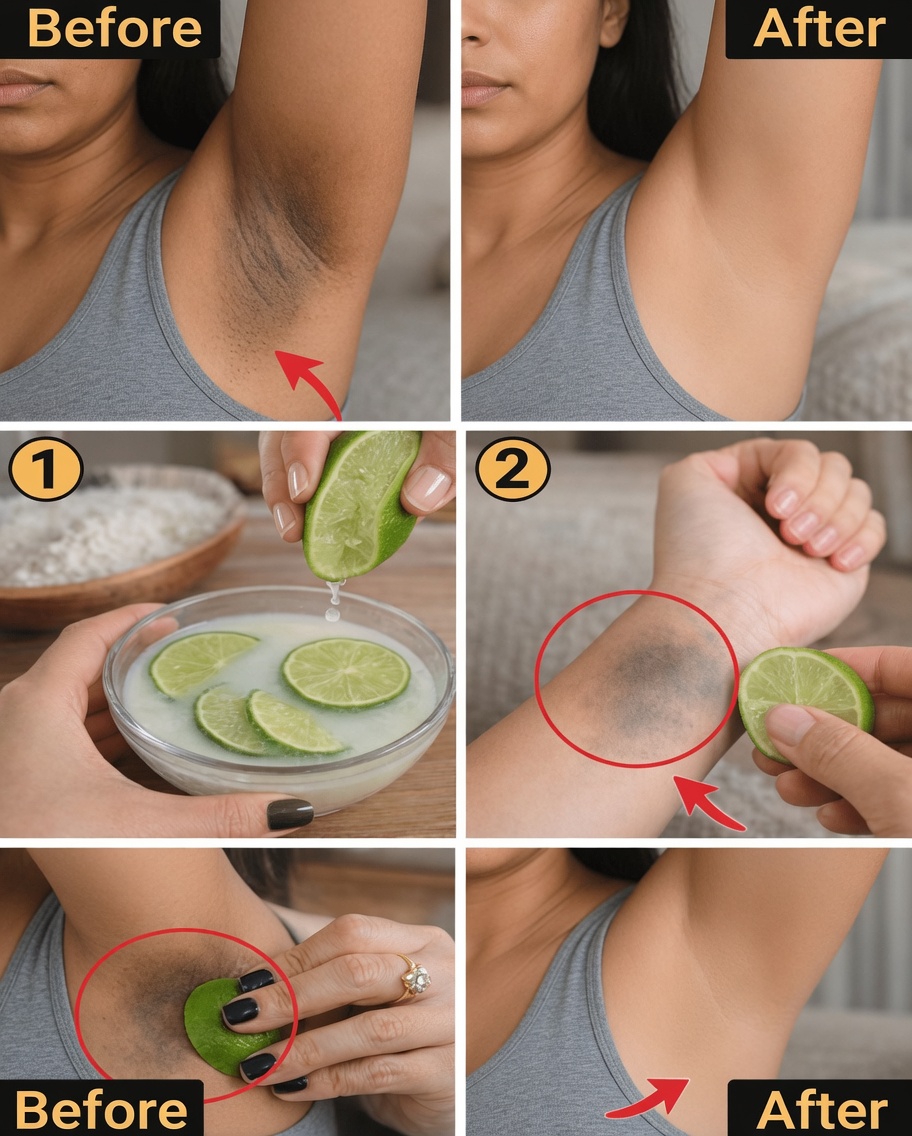 Before

After

1

2

Before

After