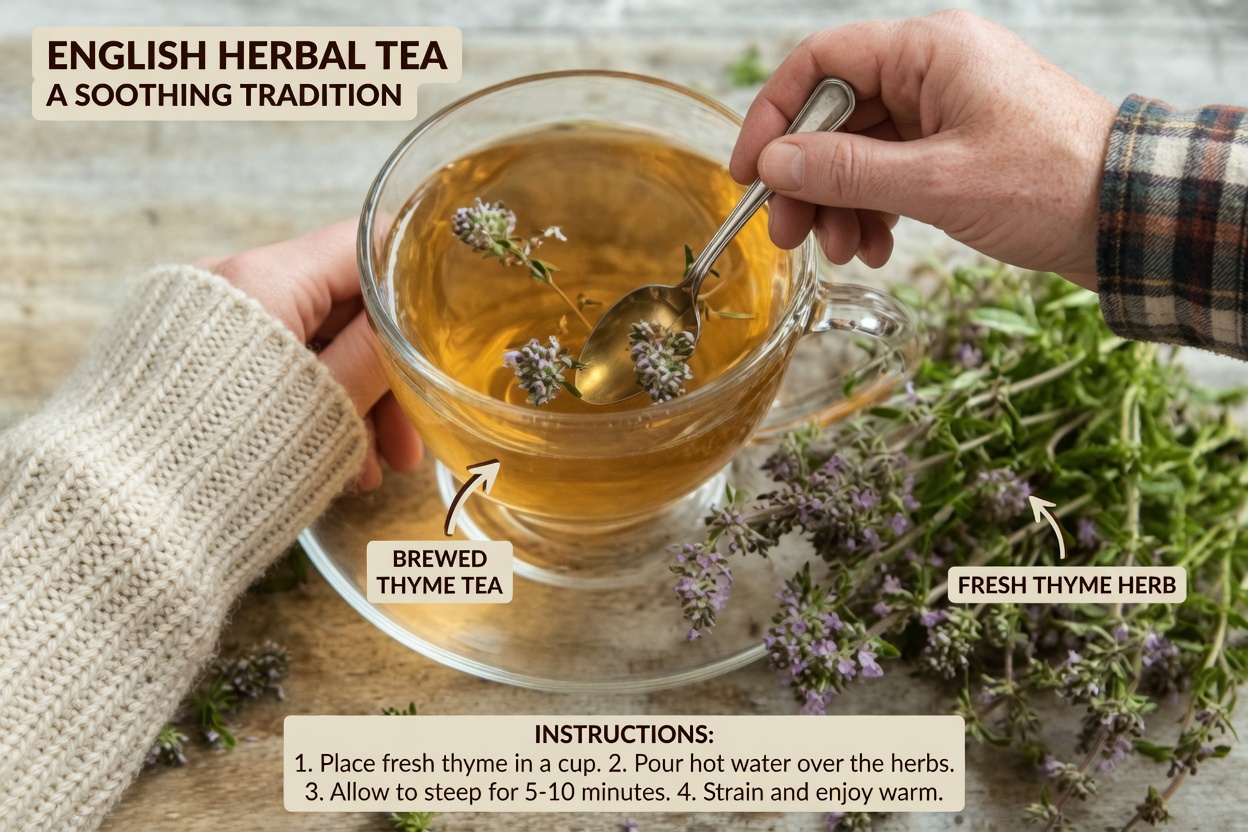 ENGLISH HERBAL TEA
A SOOTHING TRADITION

BREWED THYME TEA

FRESH THYME HERB

INSTRUCTIONS:
1. Place fresh thyme in a cup. 2. Pour hot water over the herbs.
3. Allow to steep for 5-10 minutes. 4. Strain and enjoy warm.