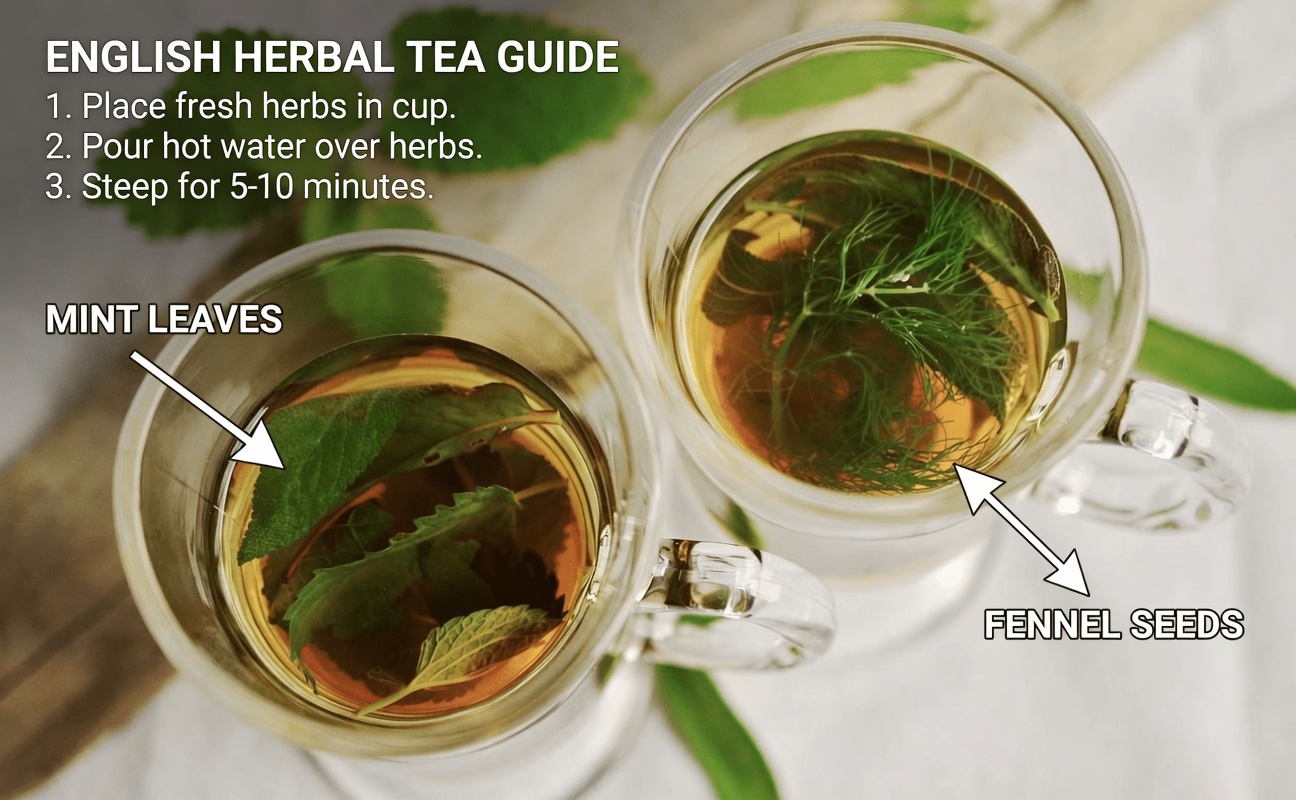 ENGLISH HERBAL TEA GUIDE
1. Place fresh herbs in cup.
2. Pour hot water over herbs.
3. Steep for 5-10 minutes.

MINT LEAVES

FENNEL SEEDS