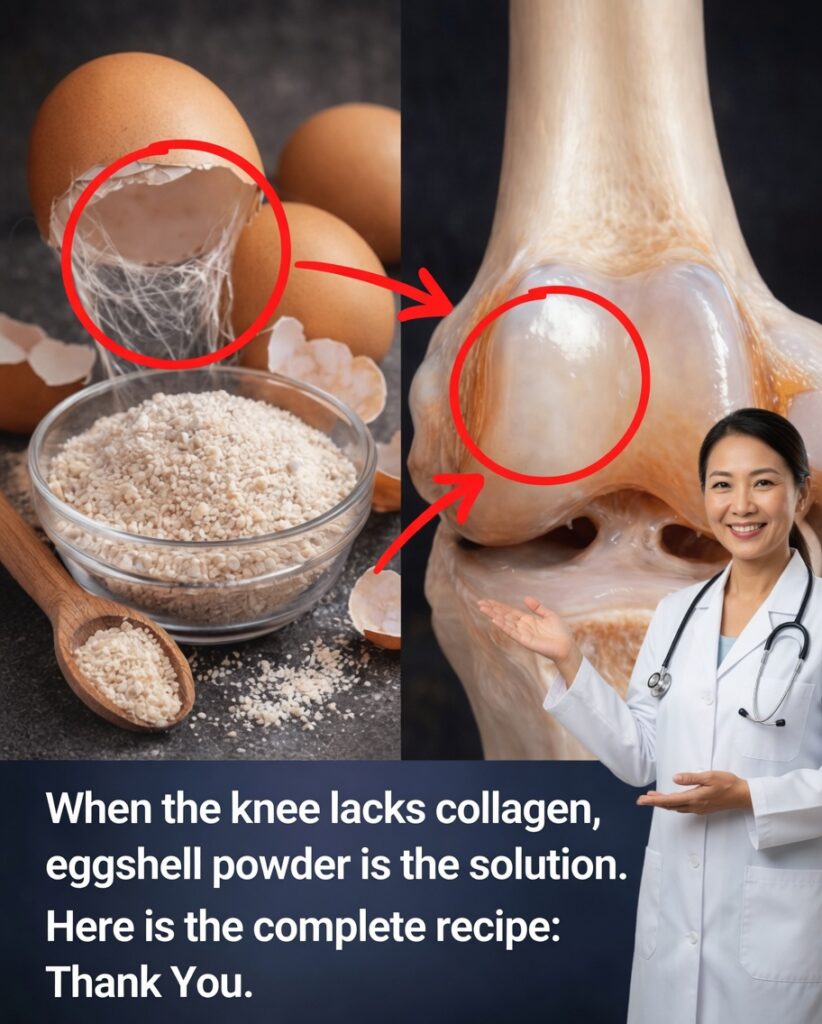 When the knee lacks collagen, eggshell powder is the solution.
Here is the complete recipe:
Thank You.