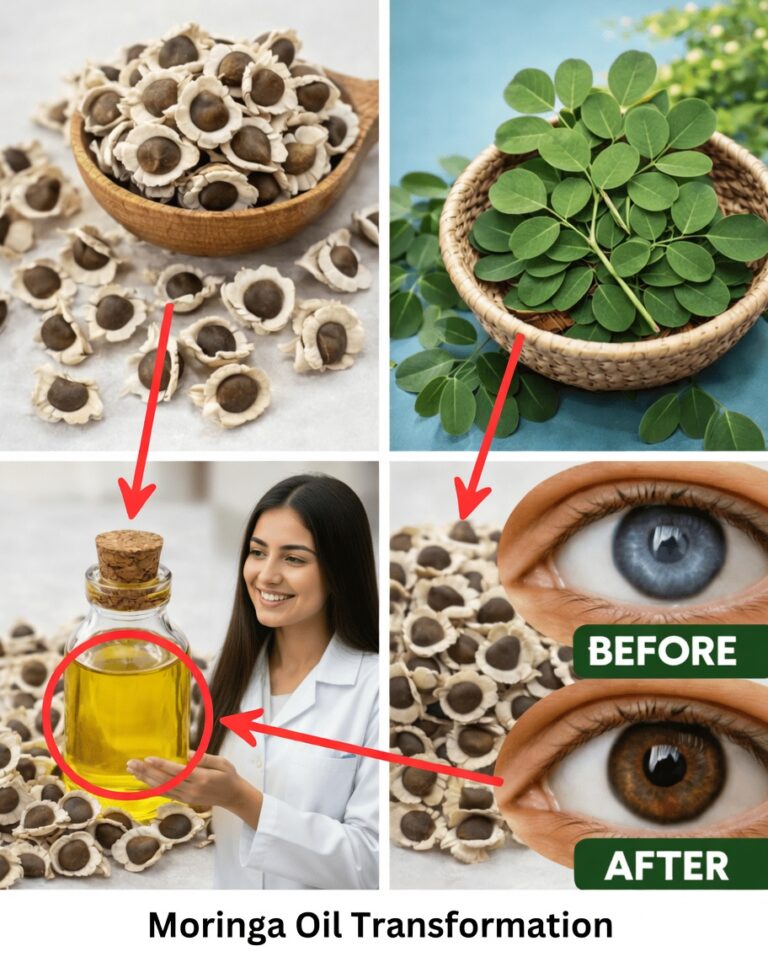 BEFORE

AFTER

Moringa Oil Transformation