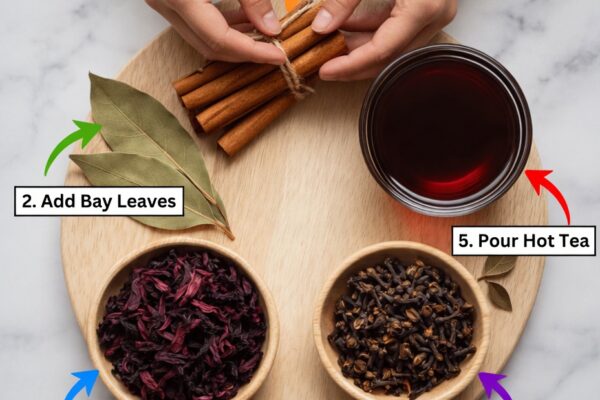 2. Add Bay Leaves

5. Pour Hot Tea