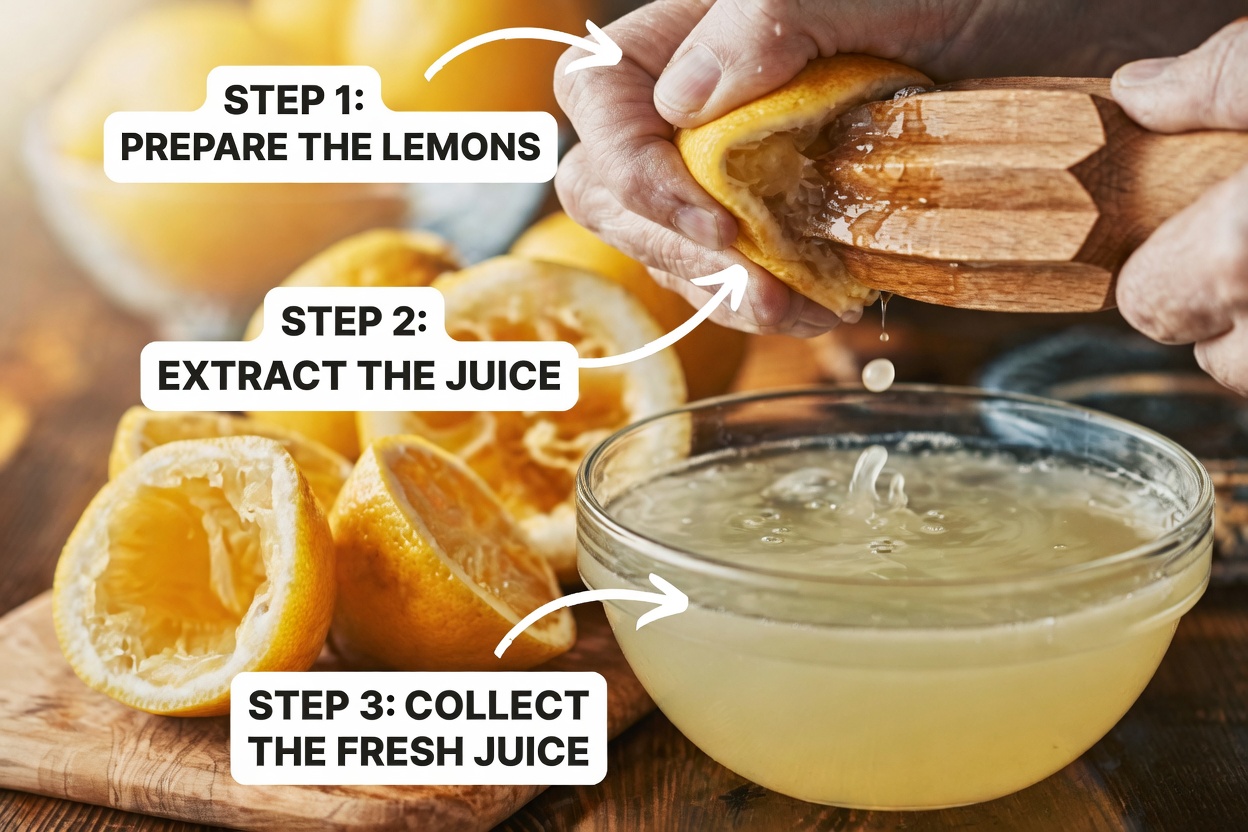 STEP 1:
PREPARE THE LEMONS

STEP 2:
EXTRACT THE JUICE

STEP 3: COLLECT
THE FRESH JUICE