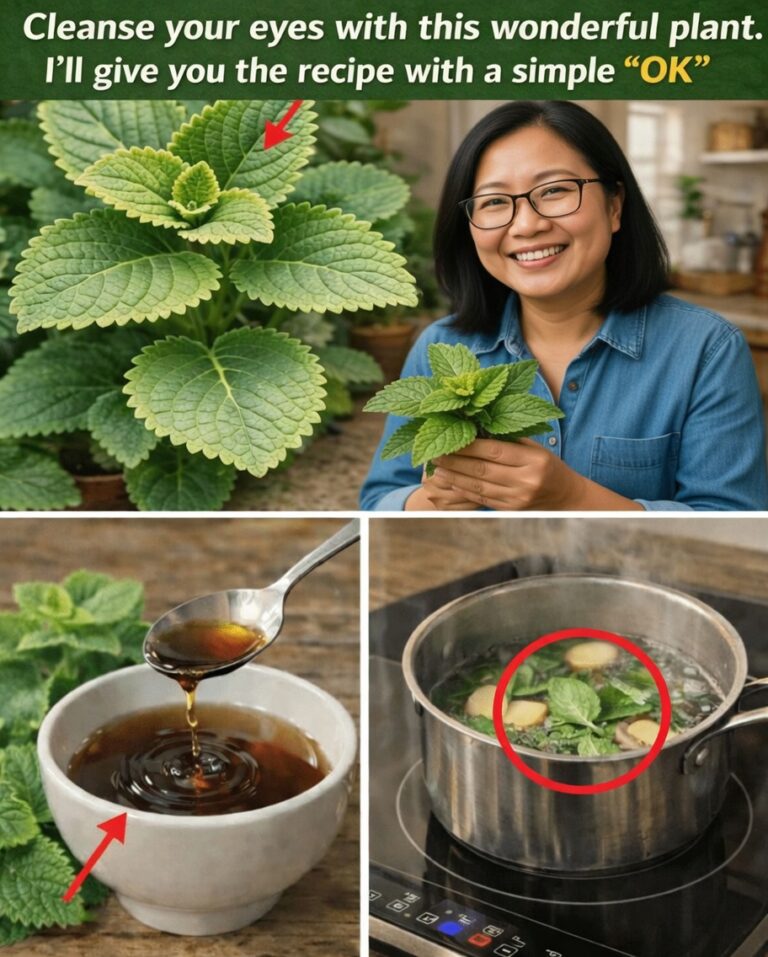 Cleanse your eyes with this wonderful plant. I'll give you the recipe with a simple "OK"