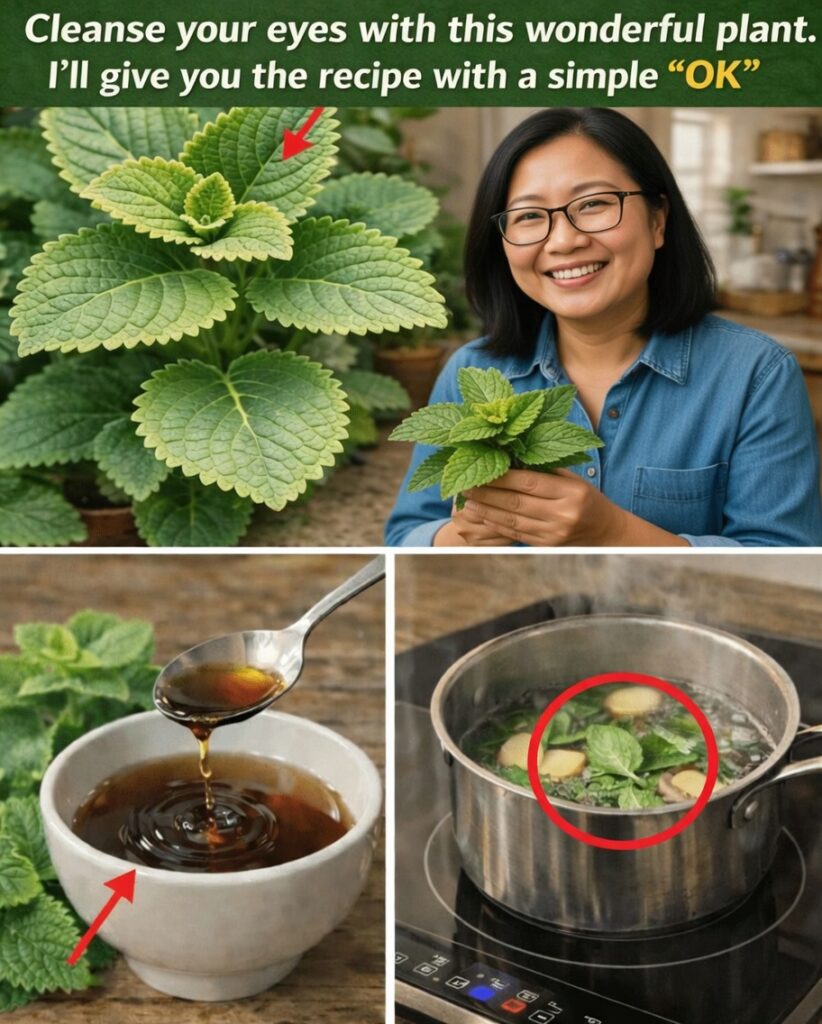 Cleanse your eyes with this wonderful plant.
I'll give you the recipe with a simple "OK"