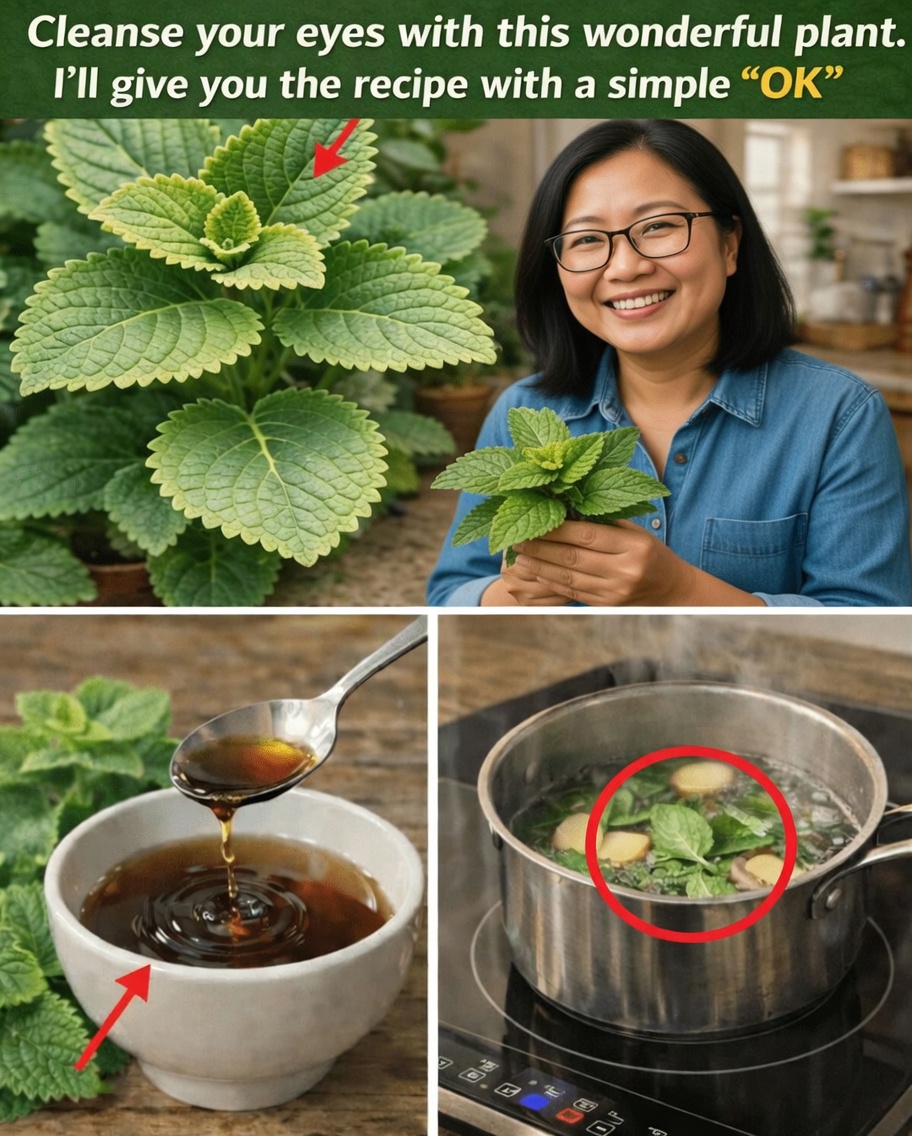 Cleanse your eyes with this wonderful plant.
I'll give you the recipe with a simple "OK"