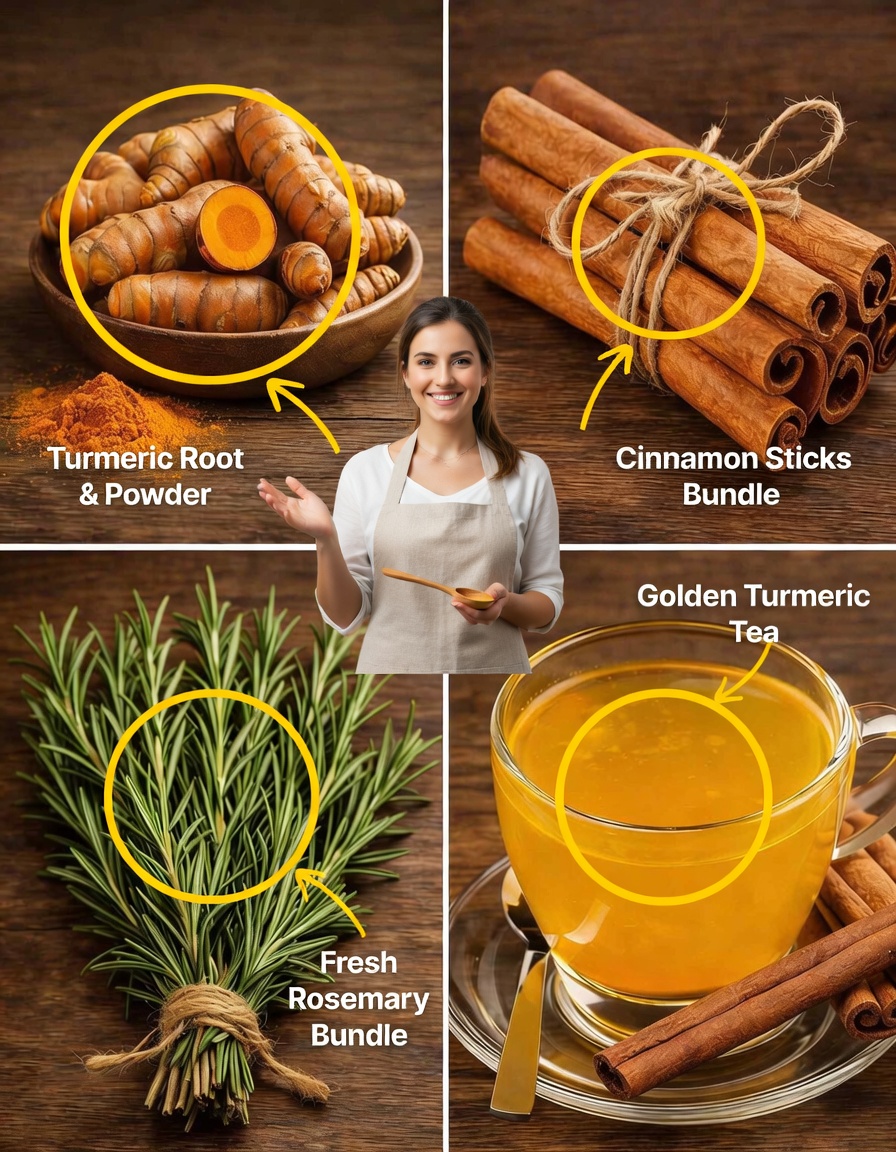 Turmeric Root & Powder

Cinnamon Sticks Bundle

Golden Turmeric Tea

Fresh Rosemary Bundle