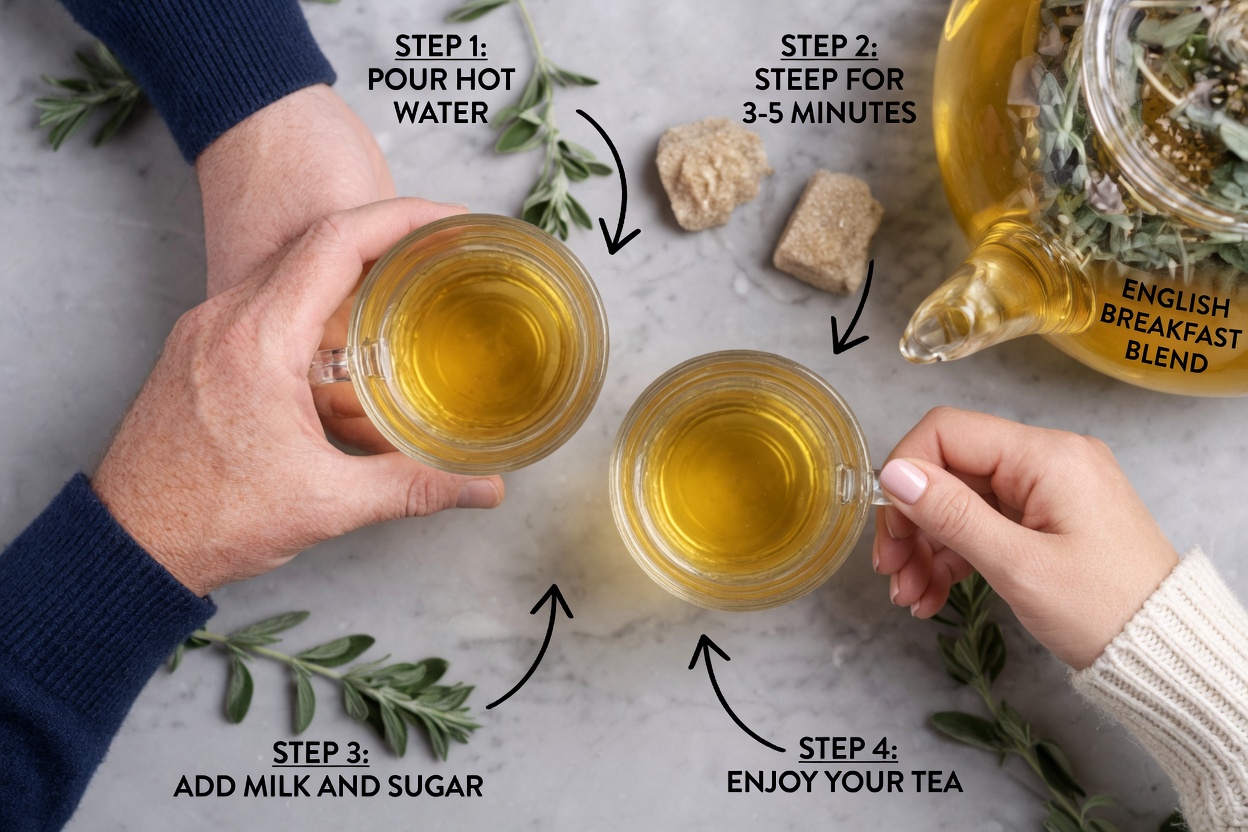 STEP 1:
POUR HOT WATER

STEP 2:
STEEP FOR 3-5 MINUTES

ENGLISH BREAKFAST BLEND

STEP 3:
ADD MILK AND SUGAR

STEP 4:
ENJOY YOUR TEA