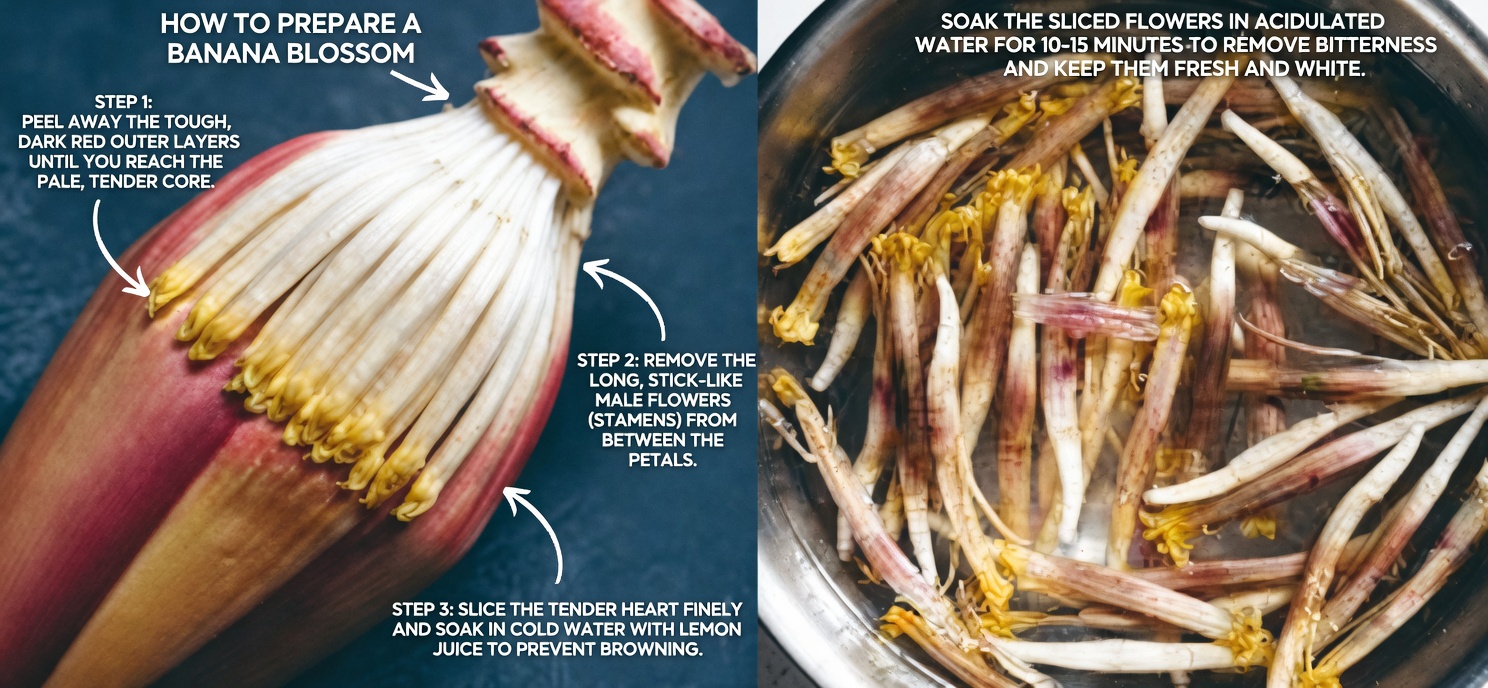 HOW TO PREPARE A BANANA BLOSSOM

STEP 1:
PEEL AWAY THE TOUGH, DARK RED OUTER LAYERS UNTIL YOU REACH THE PALE, TENDER CORE.

STEP 2: REMOVE THE LONG, STICK-LIKE MALE FLOWERS (STAMENS) FROM BETWEEN THE PETALS.

STEP 3: SLICE THE TENDER HEART FINELY AND SOAK IN COLD WATER WITH LEMON JUICE TO PREVENT BROWNING.

SOAK THE SLICED FLOWERS IN ACIDULATED WATER FOR 10-15 MINUTES TO REMOVE BITTERNESS AND KEEP THEM FRESH AND WHITE.