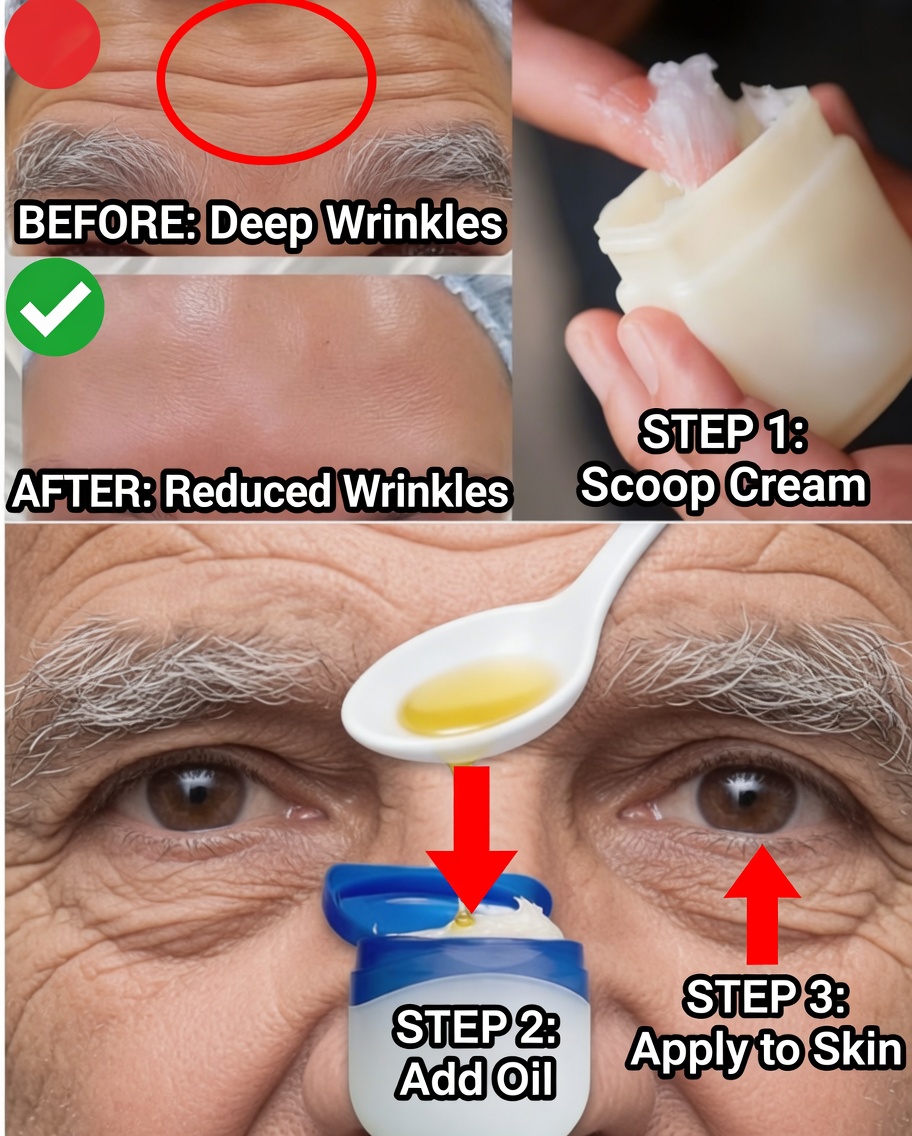 BEFORE: Deep Wrinkles

AFTER: Reduced Wrinkles

STEP 1: Scoop Cream

STEP 2: Add Oil

STEP 3: Apply to Skin