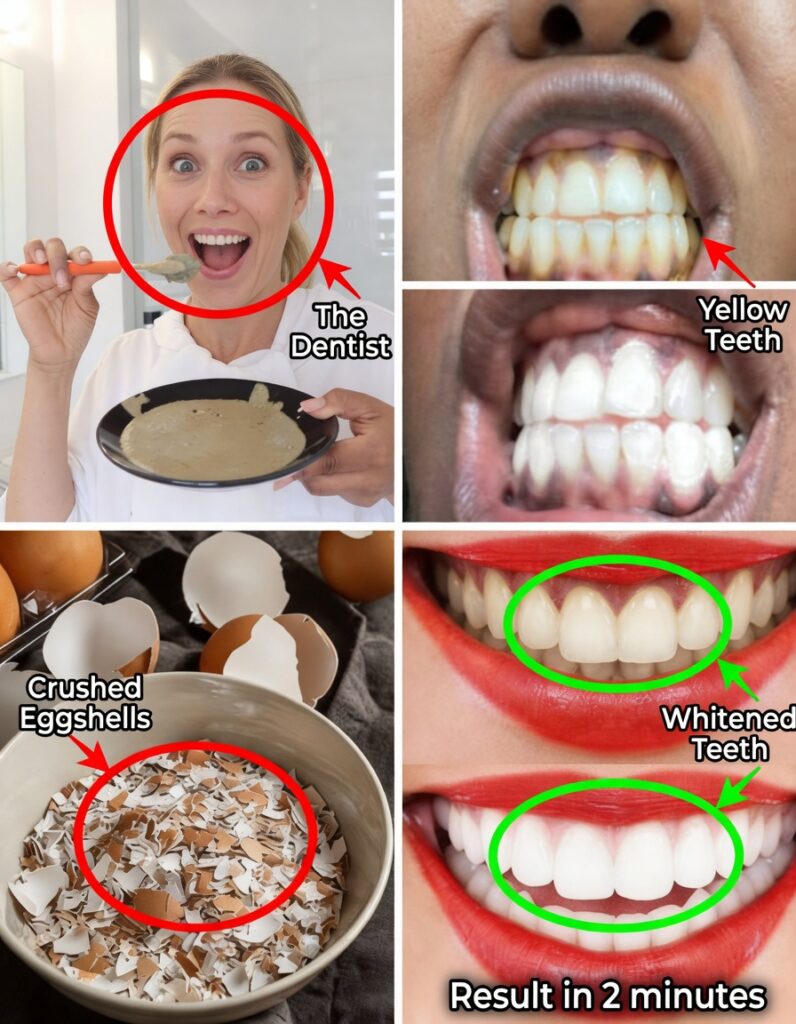 The Dentist

Yellow Teeth

Crushed Eggshells

Whitened Teeth

Result in 2 minutes