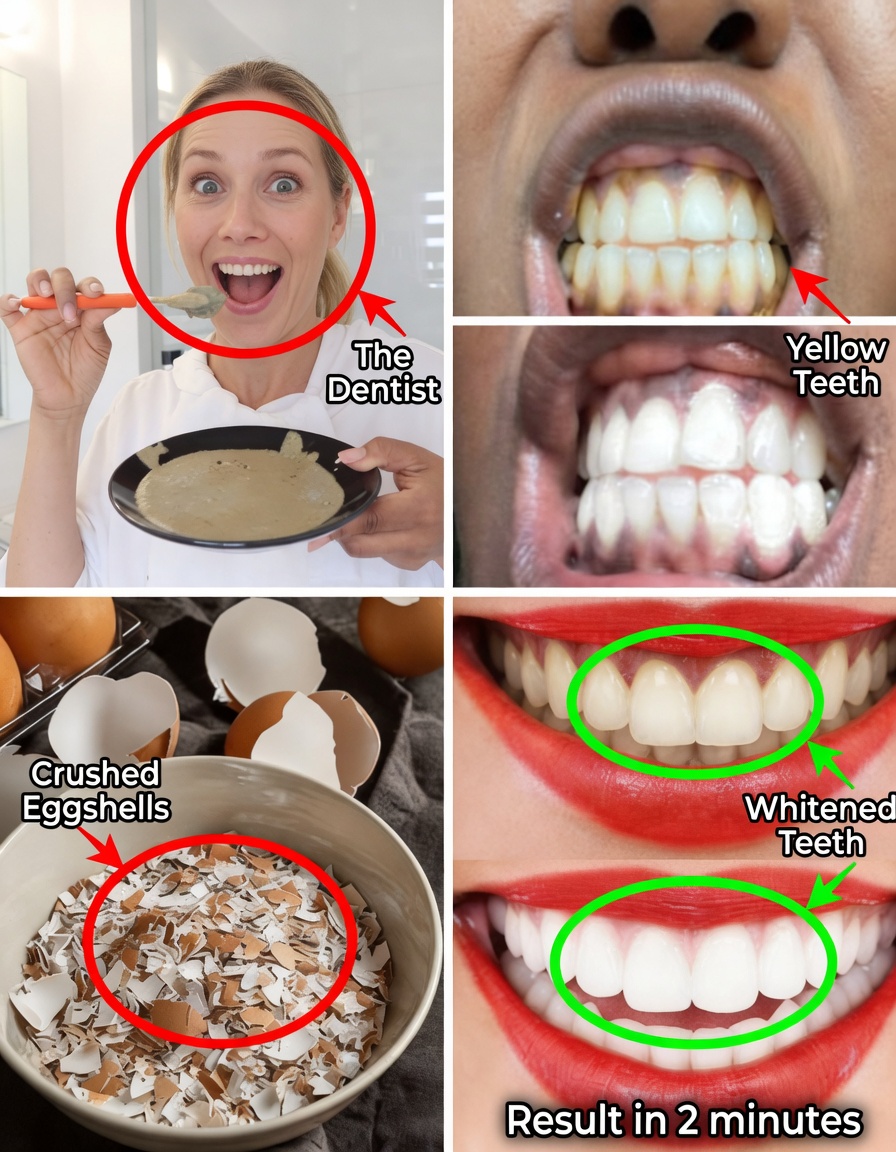 The Dentist

Yellow Teeth

Crushed Eggshells

Whitened Teeth

Result in 2 minutes