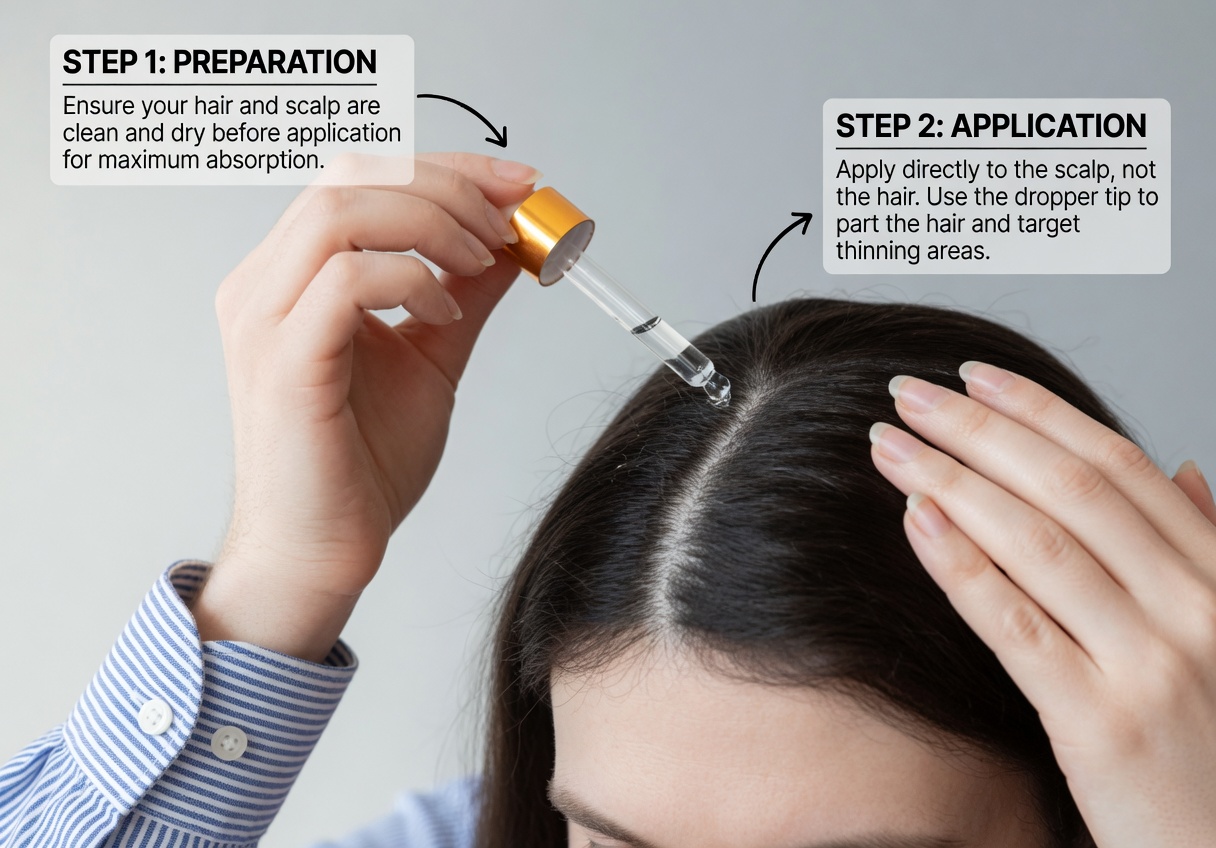 STEP 1: PREPARATION

Ensure your hair and scalp are clean and dry before application for maximum absorption.

STEP 2: APPLICATION

Apply directly to the scalp, not the hair. Use the dropper tip to part the hair and target thinning areas.