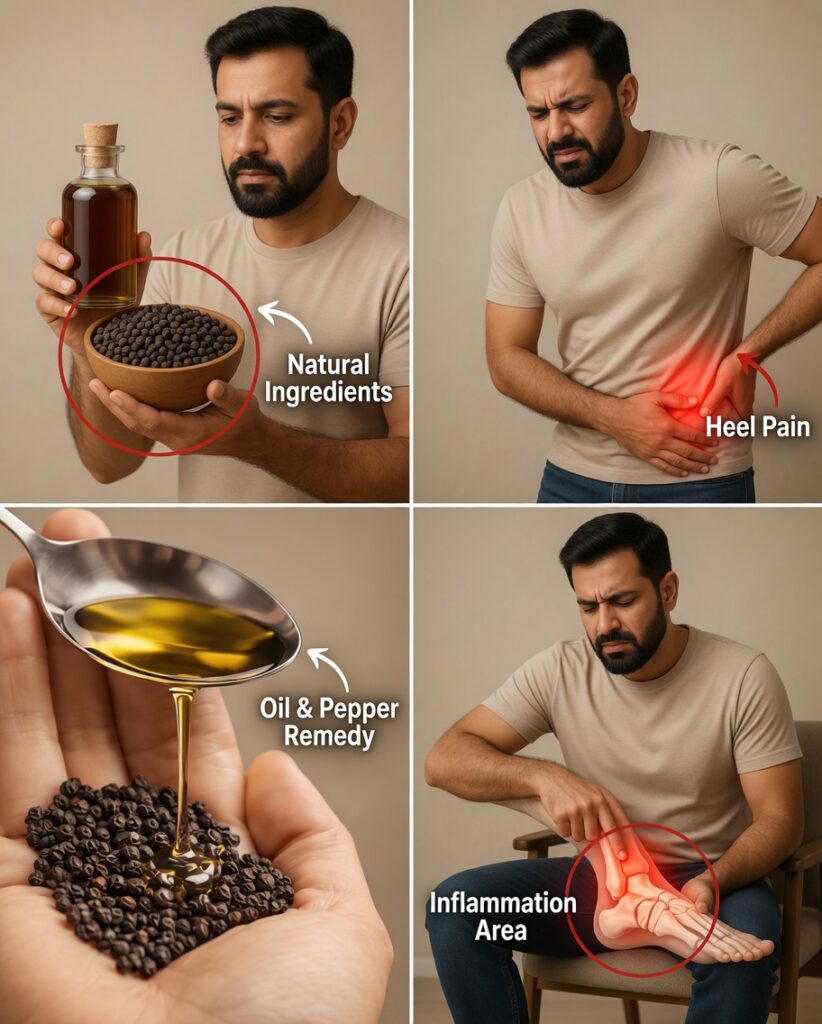 Natural Ingredients

Heel Pain

Oil & Pepper Remedy

Inflammation Area