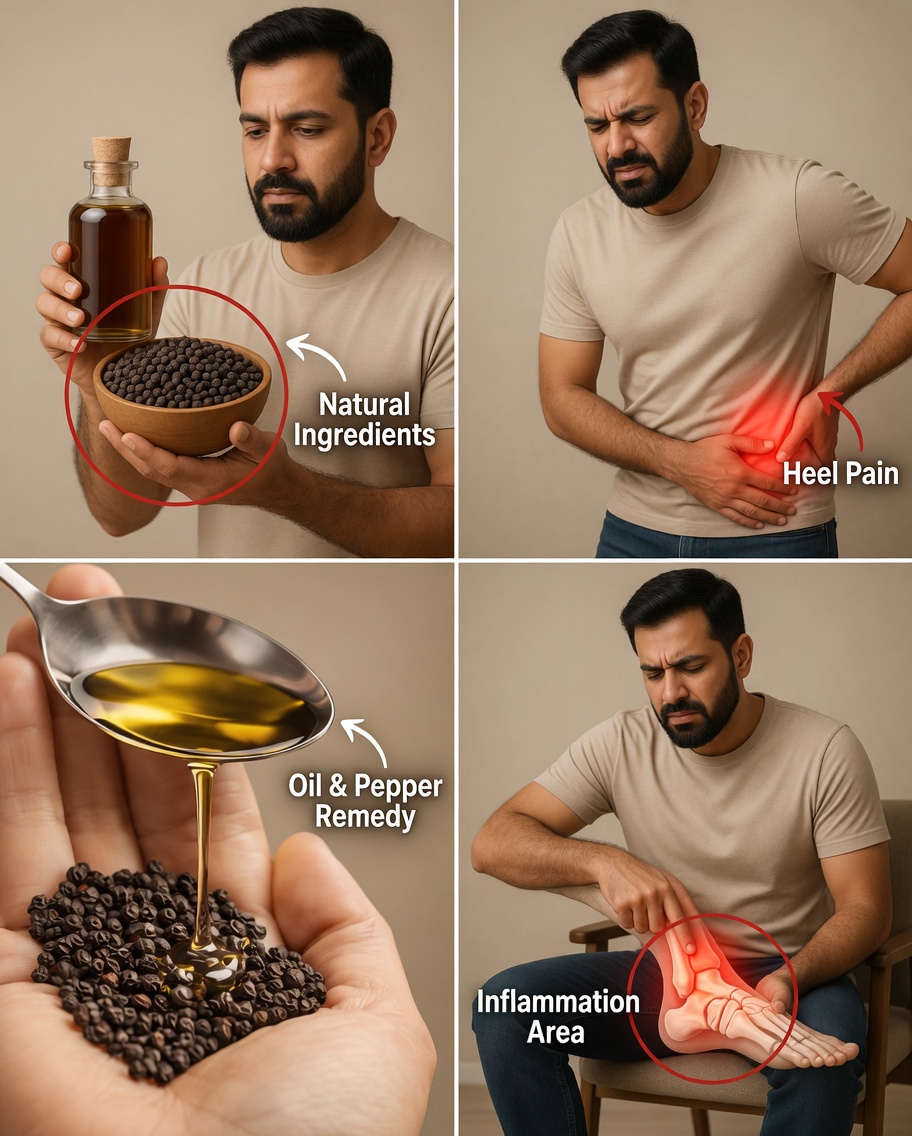 Natural Ingredients

Heel Pain

Oil & Pepper Remedy

Inflammation Area