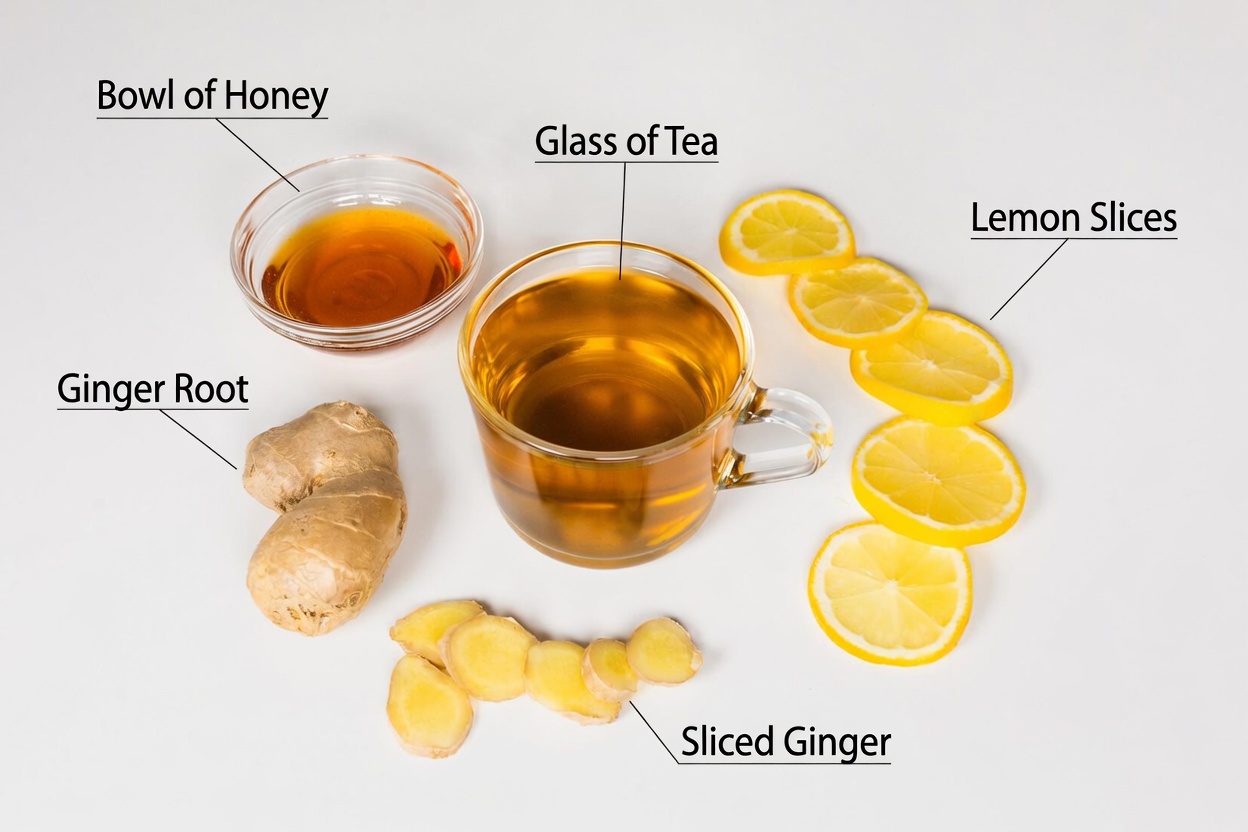 Bowl of Honey

Glass of Tea

Lemon Slices

Ginger Root

Sliced Ginger