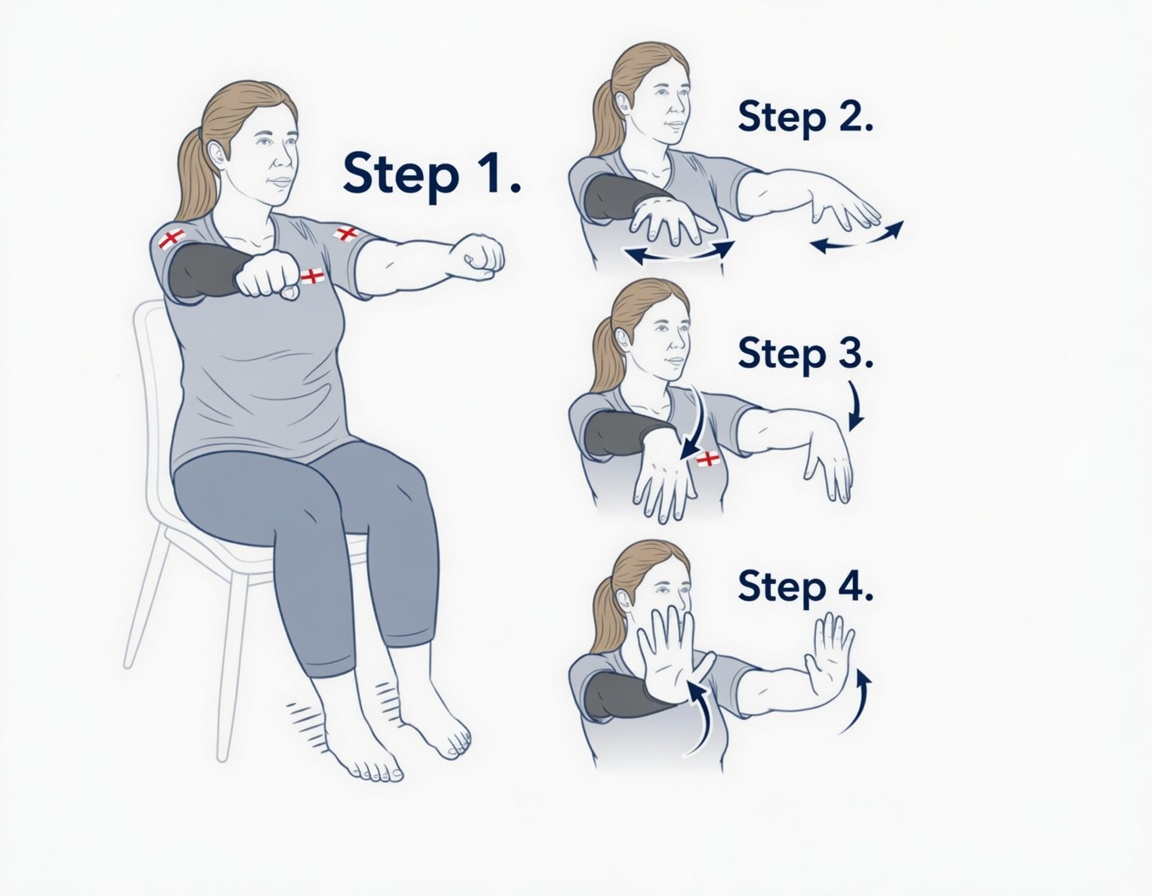 Step 1.

Step 2.

Step 3.

Step 4.