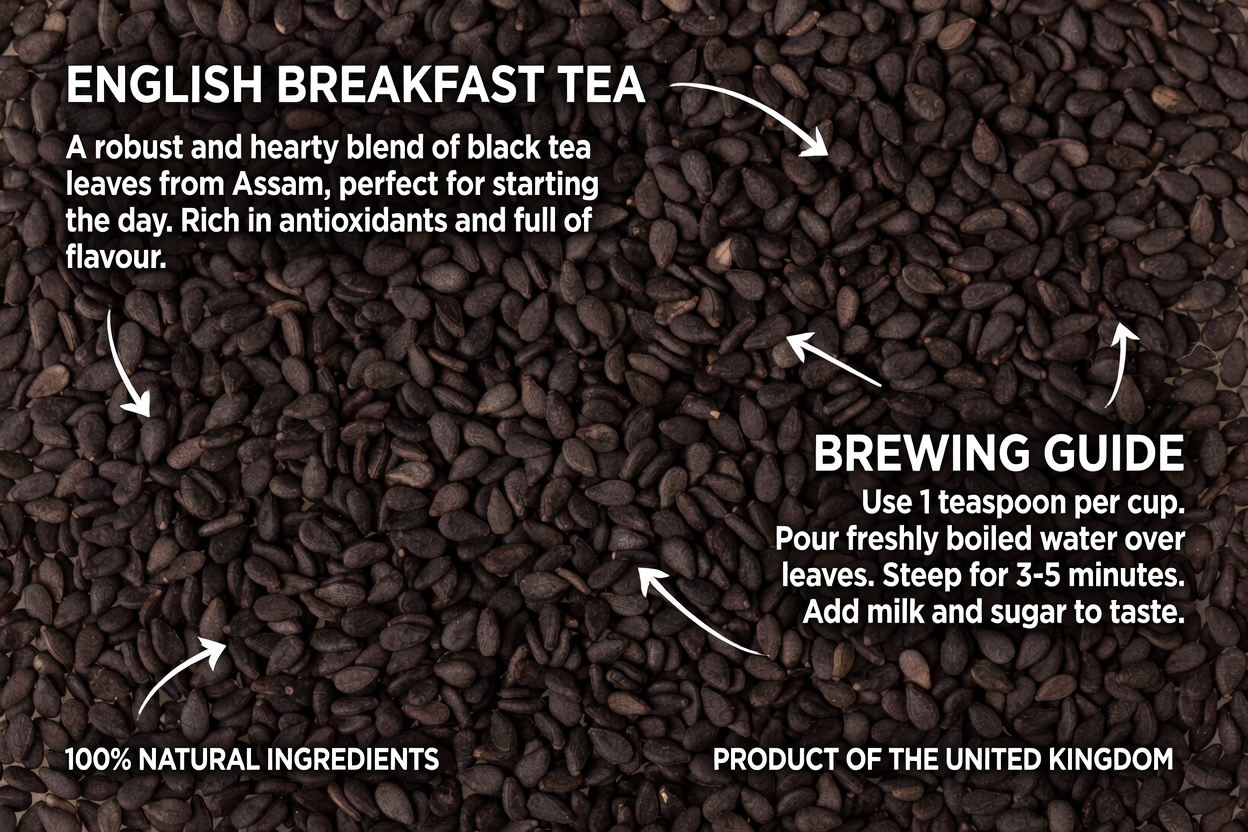 ENGLISH BREAKFAST TEA

A robust and hearty blend of black tea leaves from Assam, perfect for starting the day. Rich in antioxidants and full of flavour.

BREWING GUIDE

Use 1 teaspoon per cup. Pour freshly boiled water over leaves. Steep for 3-5 minutes. Add milk and sugar to taste.

100% NATURAL INGREDIENTS

PRODUCT OF THE UNITED KINGDOM