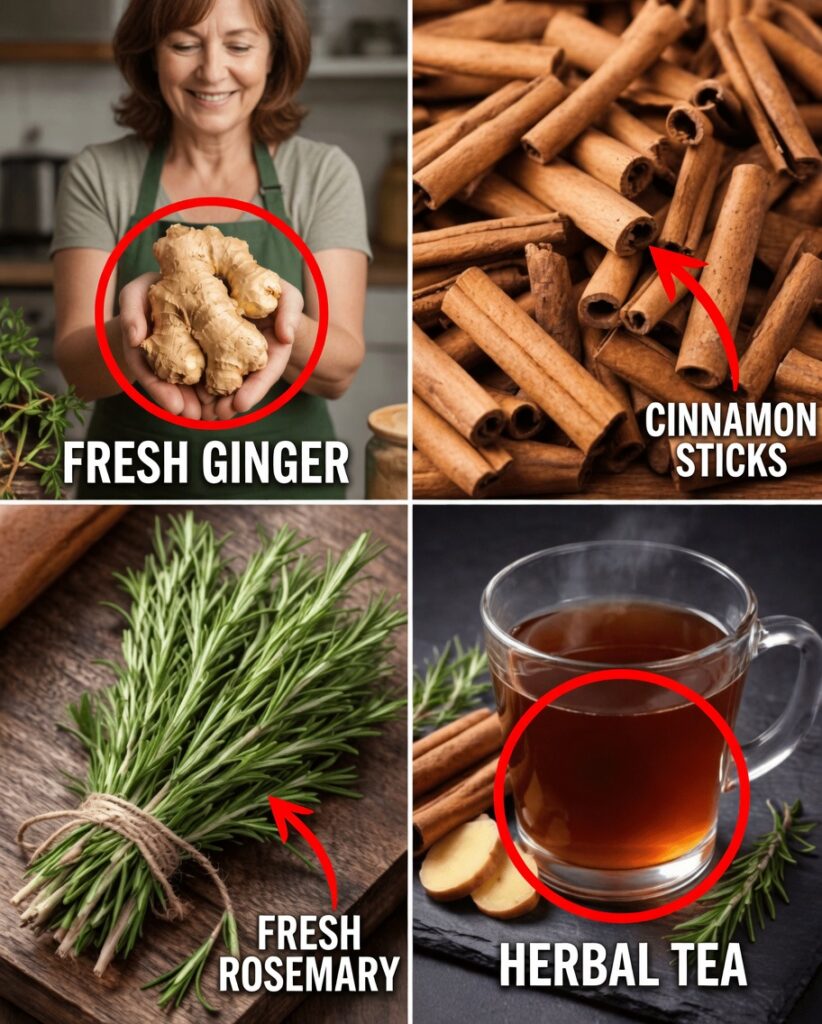 FRESH GINGER

CINNAMON STICKS

FRESH ROSEMARY

HERBAL TEA